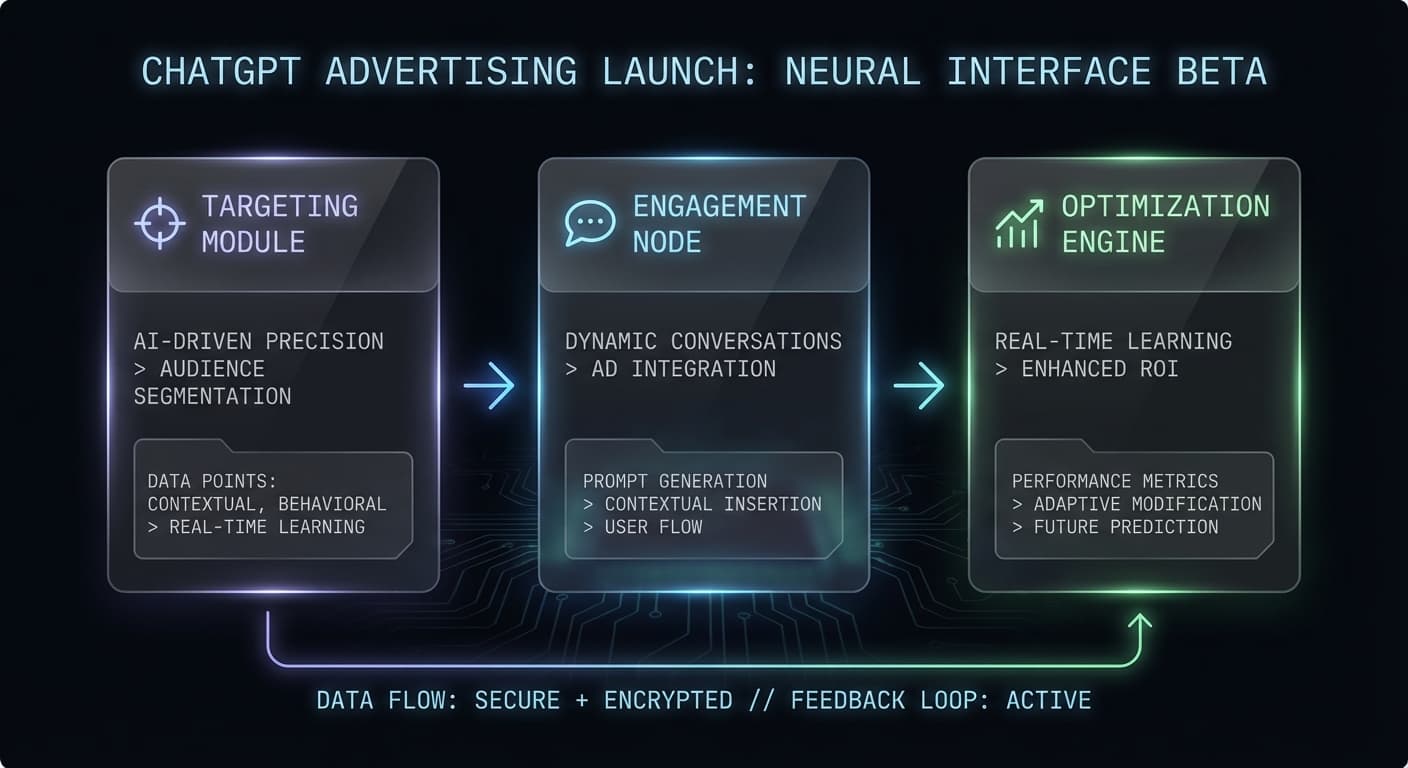 CHATGPT ADVERTISING LAUNCH: NEURAL INTERFACE BETA

TARGETING MODULE

AI-DRIVEN PRECISION
> AUDIENCE SEGMENTATION

DATA POINTS:
CONTEXTUAL, BEHAVIORAL
> REAL-TIME LEARNING

ENGAGEMENT NODE

DYNAMIC CONVERSATIONS
> AD INTEGRATION

PROMPT GENERATION
> CONTEXTUAL INSERTION
> USER FLOW

OPTIMIZATION ENGINE

REAL-TIME LEARNING
> ENHANCED ROI

PERFORMANCE METRICS
> ADAPTIVE MODIFICATION
> FUTURE PREDICTION

DATA FLOW: SECURE + ENCRYPTED // FEEDBACK LOOP: ACTIVE