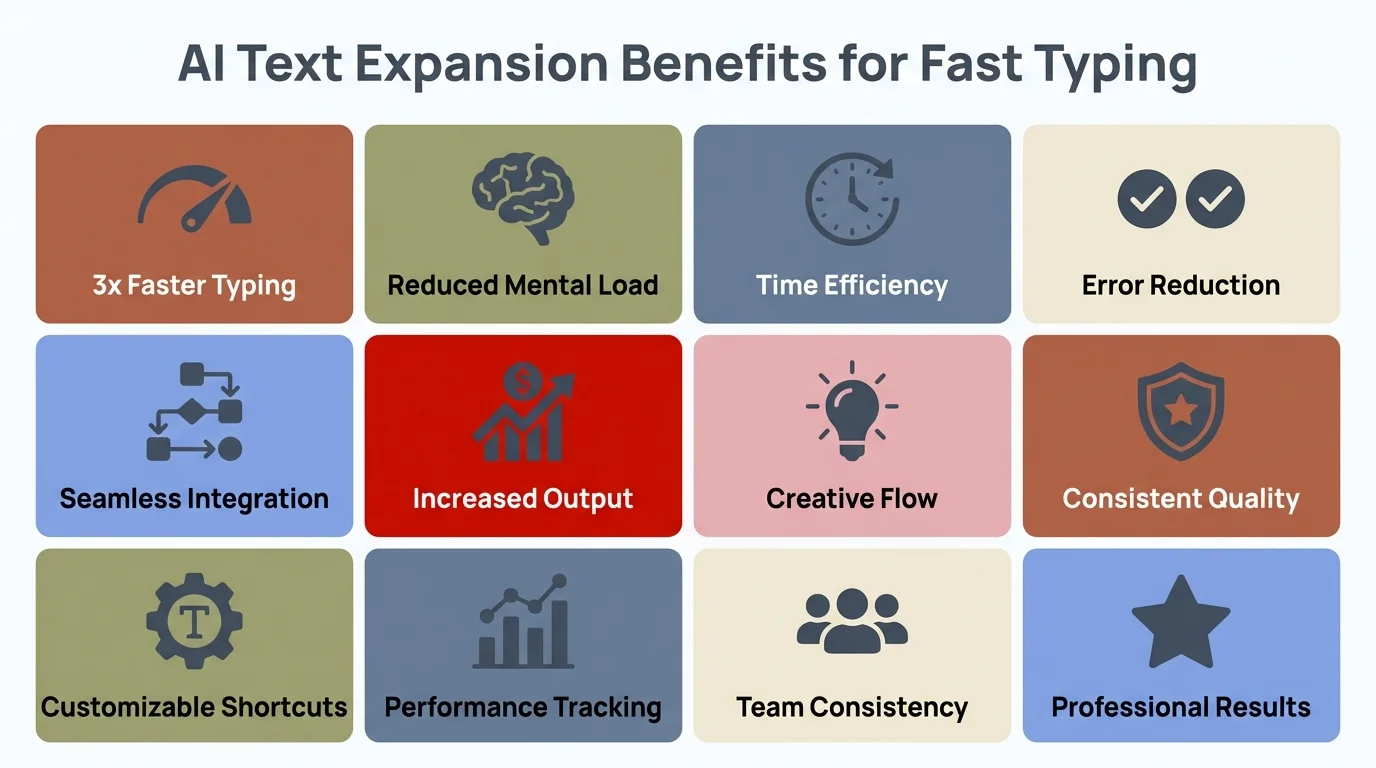 AI Text Expansion Benefits for Fast Typing

3x Faster Typing

Reduced Mental Load

Time Efficiency

Error Reduction

Seamless Integration

$

Increased Output

Creative Flow

Consistent Quality

T

Customizable Shortcuts

Performance Tracking

Team Consistency

Professional Results